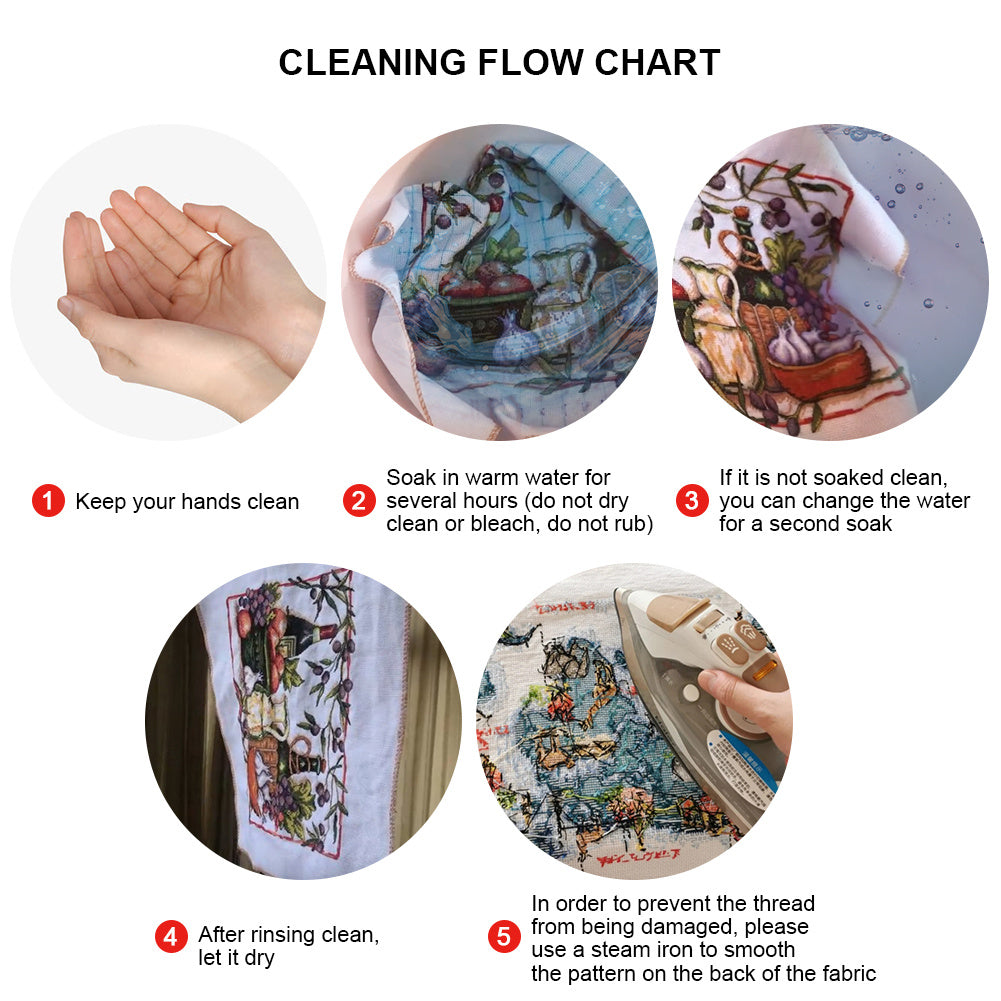 CLEANING FLOW CHART

1 Keep your hands clean

2 Soak in warm water for several hours (do not dry clean or bleach, do not rub)

3 If it is not soaked clean, you can change the water for a second soak

4 After rinsing clean, let it dry

5 In order to prevent the thread from being damaged, please use a steam iron to smooth the pattern on the back of the fabric