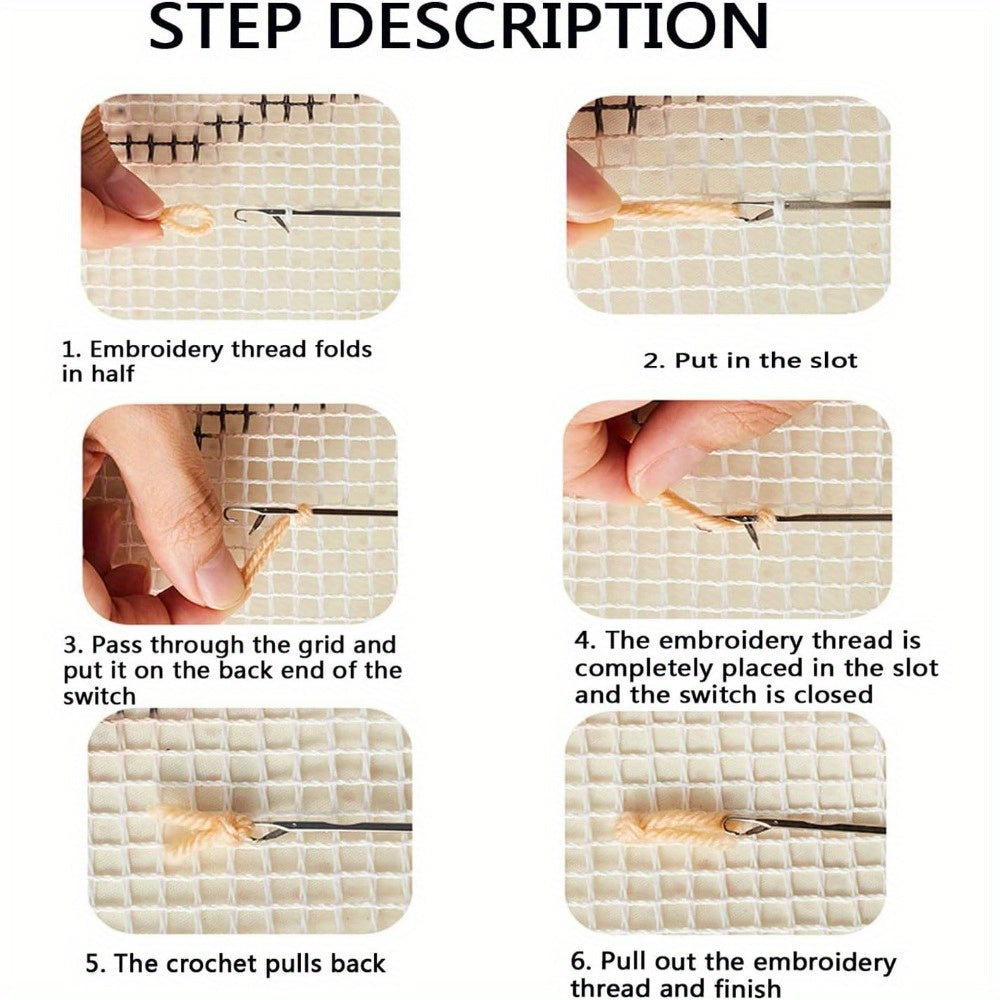 STEP DESCRIPTION

1. Embroidery thread folds in half

2. Put in the slot

3. Pass through the grid and put it on the back end of the switch

4. The embroidery thread is completely placed in the slot and the switch is closed

5. The crochet pulls back

6. Pull out the embroidery thread and finish