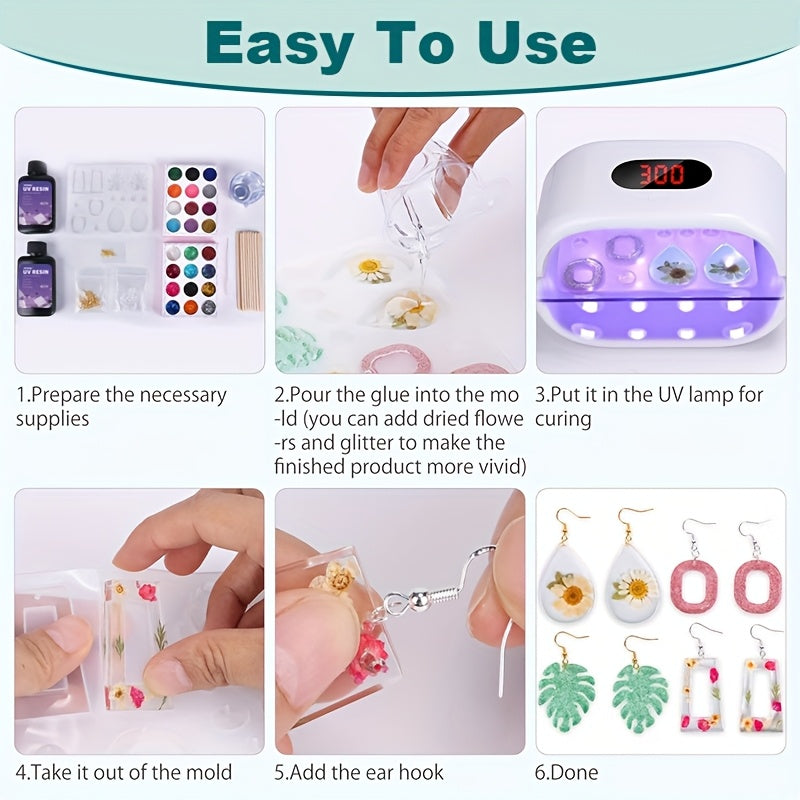 Easy To Use

UV RESIN

UV RESIN

300

1.Prepare the necessary supplies

2.Pour the glue into the mo-ld (you can add dried flowe-rs and glitter to make the finished product more vivid)

3.Put it in the UV lamp for curing

4.Take it out of the mold

5.Add the ear hook

6.Done