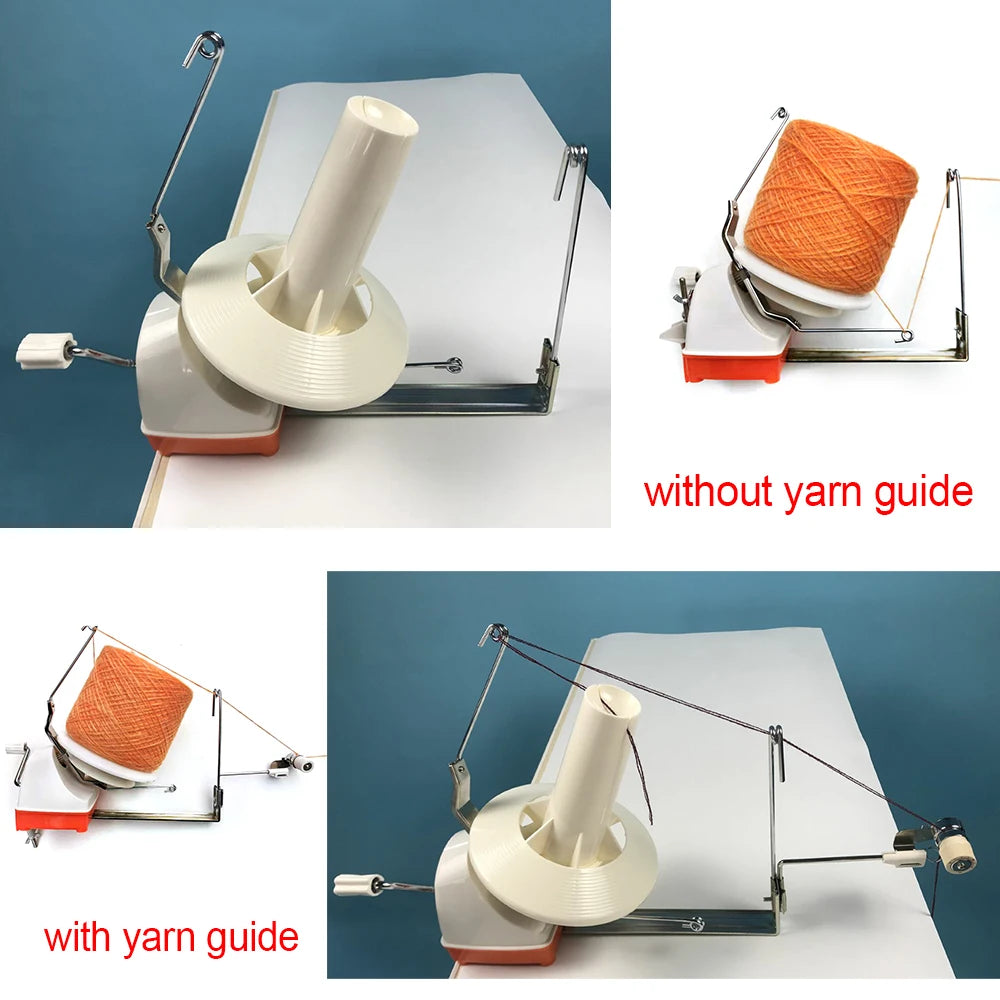 without yarn guide

with yarn guide