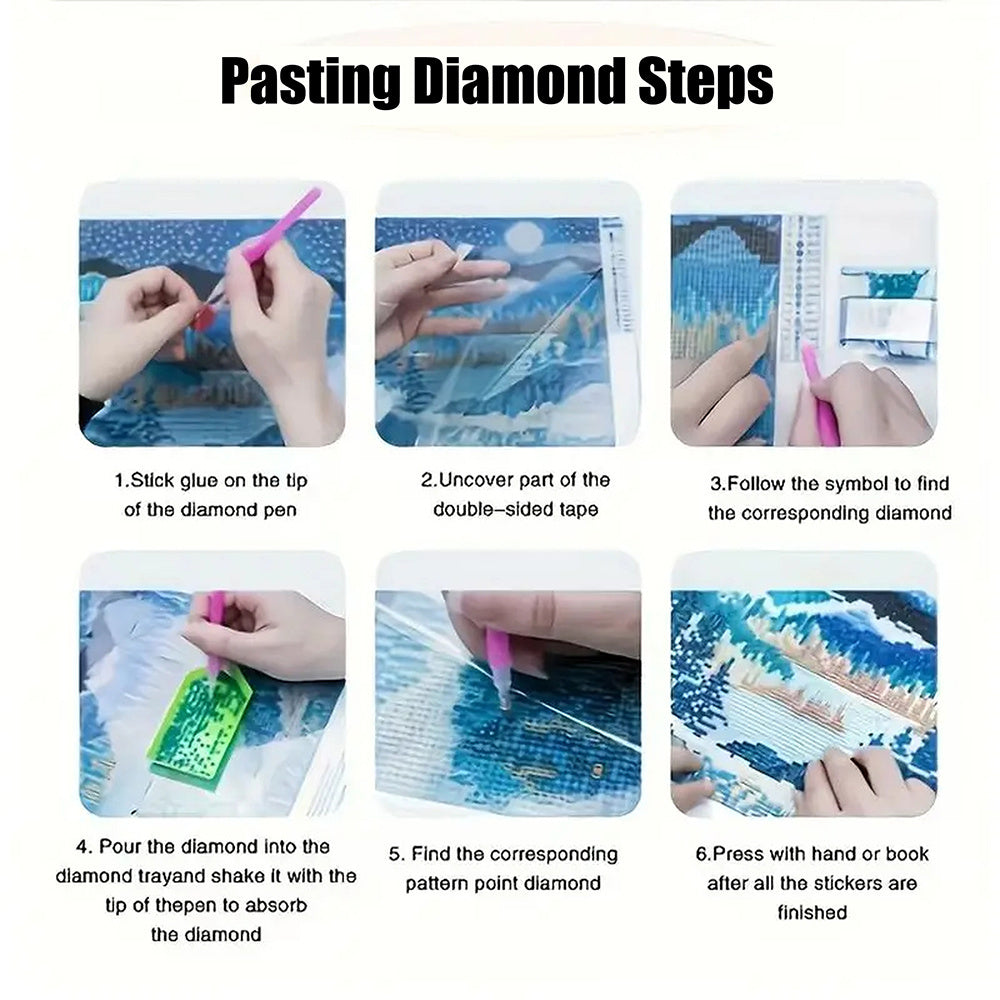 Pasting Diamond Steps

1.Stick glue on the tip of the diamond pen

2.Uncover part of the double-sided tape

3.Follow the symbol to find the corresponding diamond

4. Pour the diamond into the diamond trayand shake it with the tip of thepen to absorb the diamond

5. Find the corresponding pattern point diamond

6.Press with hand or book after all the stickers are finished