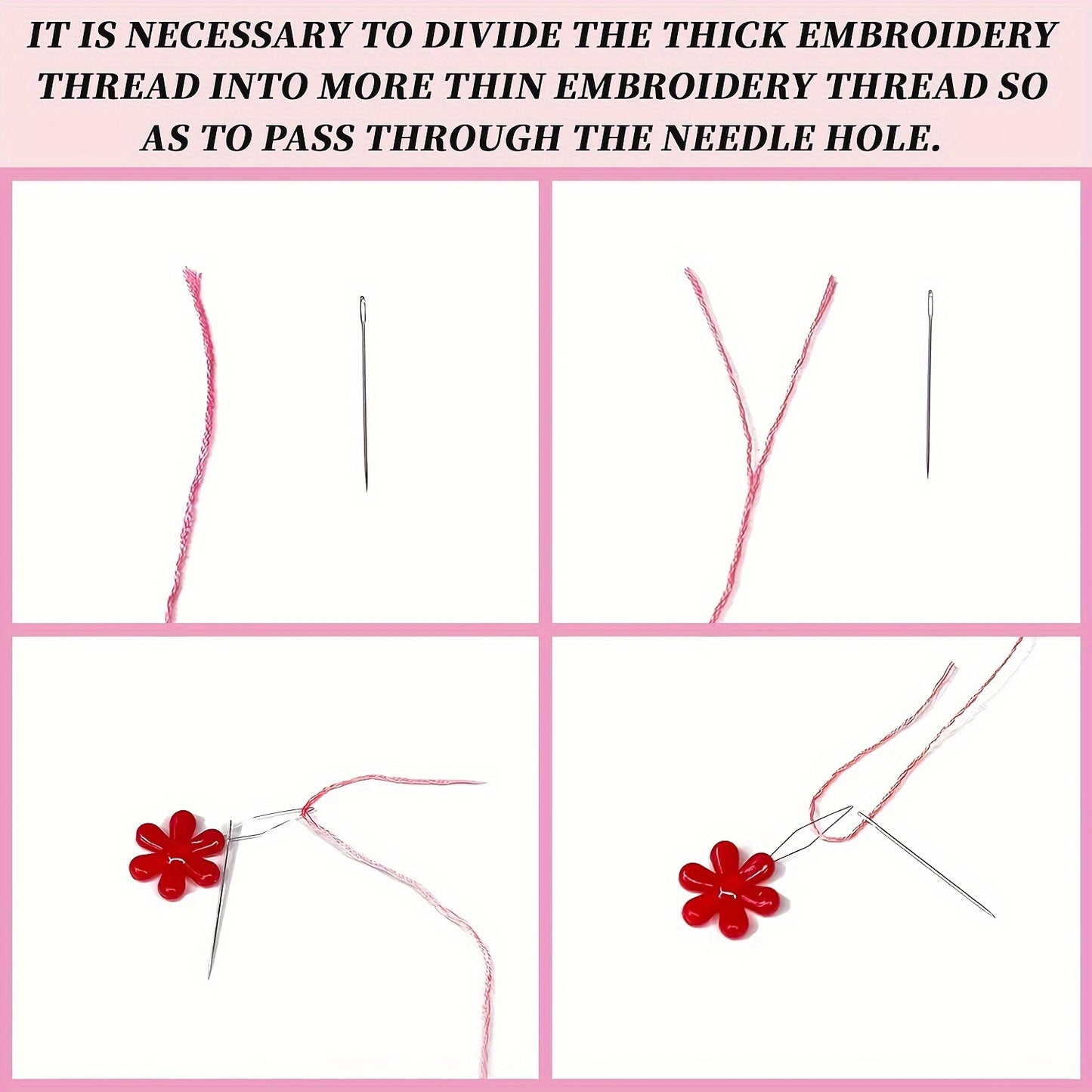 IT IS NECESSARY TO DIVIDE THE THICK EMBROIDERY THREAD INTO MORE THIN EMBROIDERY THREAD SO AS TO PASS THROUGH THE NEEDLE HOLE.