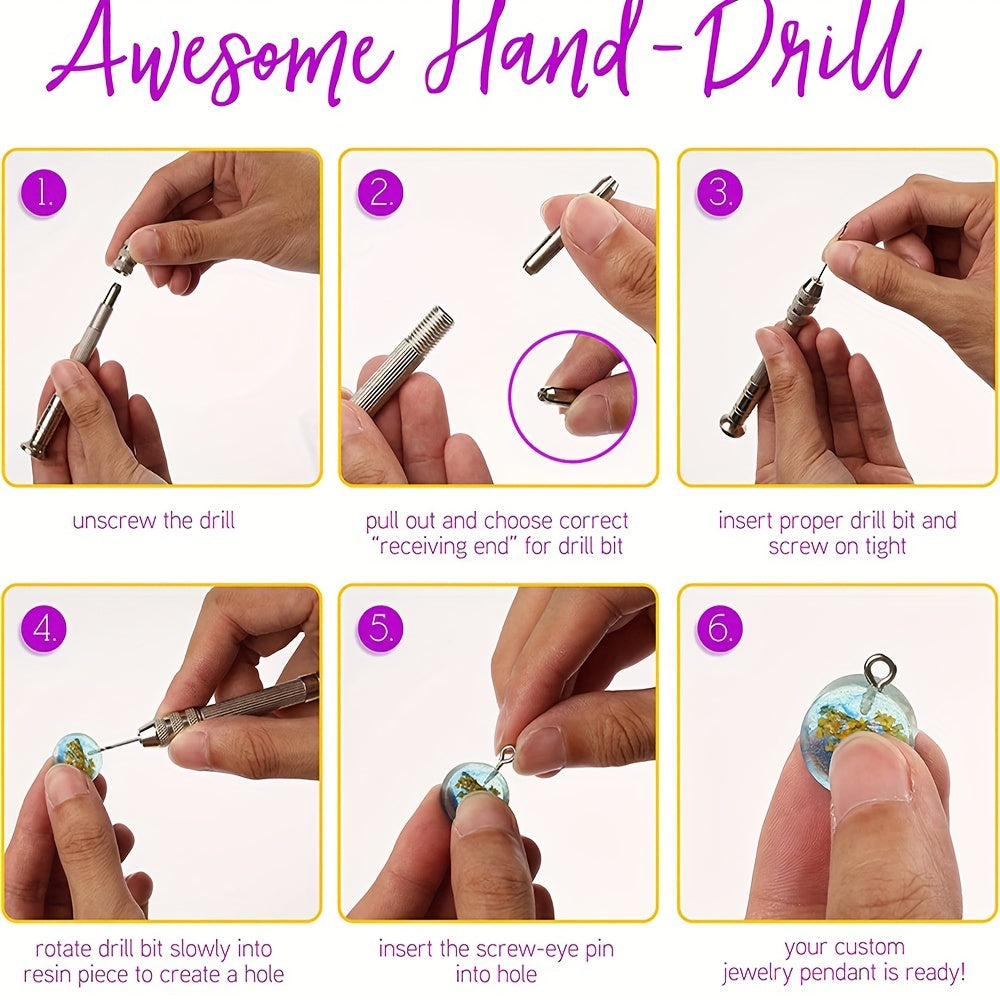 Awesome Hand-Drill

1.

unscrew the drill

2.

pull out and choose correct "receiving end" for drill bit

3.

insert proper drill bit and screw on tight

4.

rotate drill bit slowly into resin piece to create a hole

5.

insert the screw-eye pin into hole

6.

your custom jewelry pendant is ready!